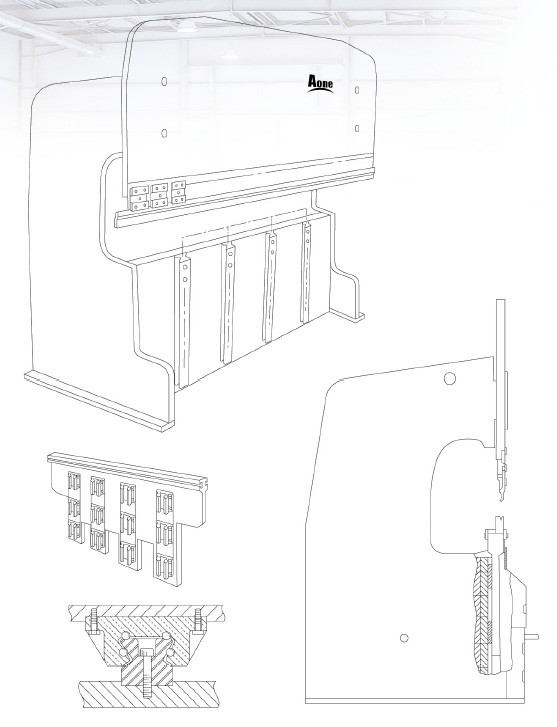 Aone